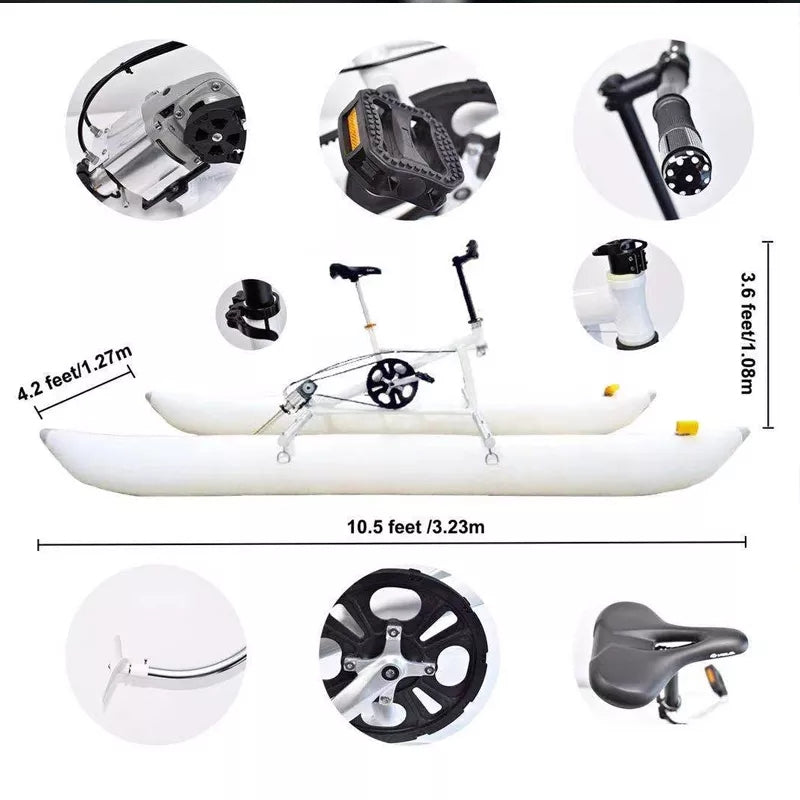 4.2 feet/1.27m

3.6 feet/1.08m

10.5 feet /3.23m